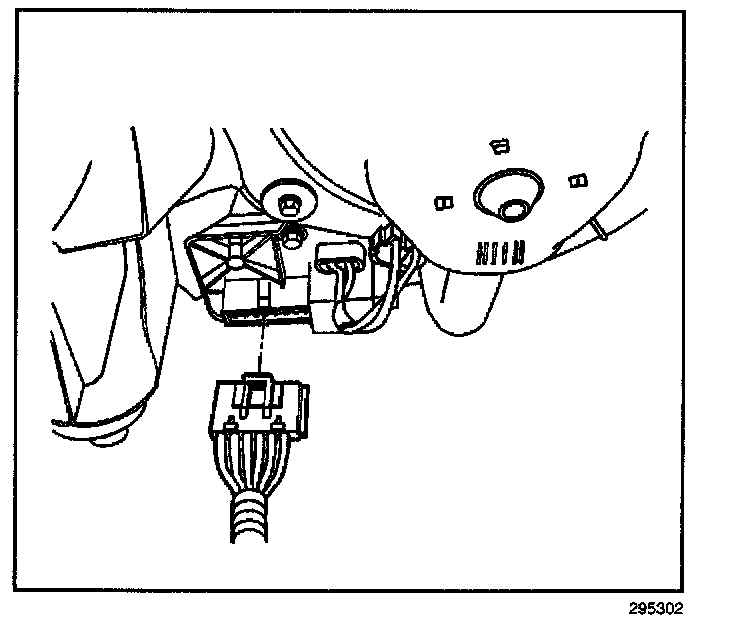 295302