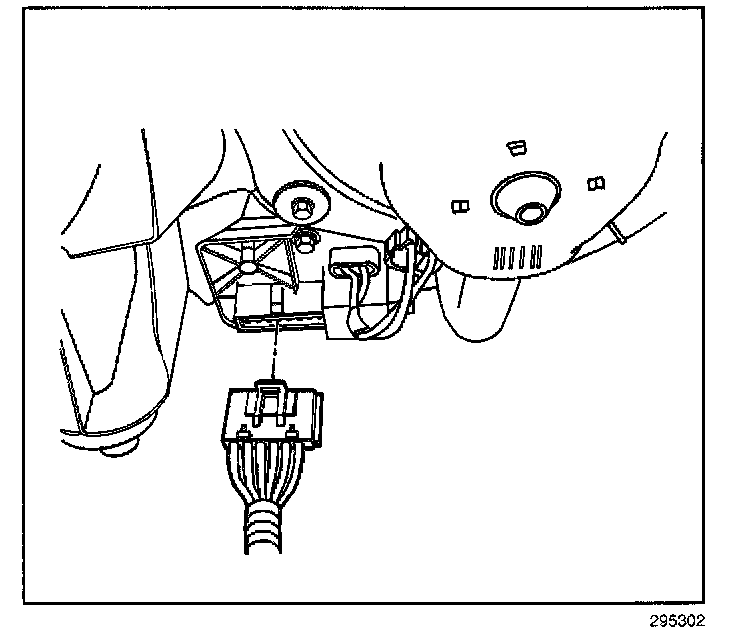 295302