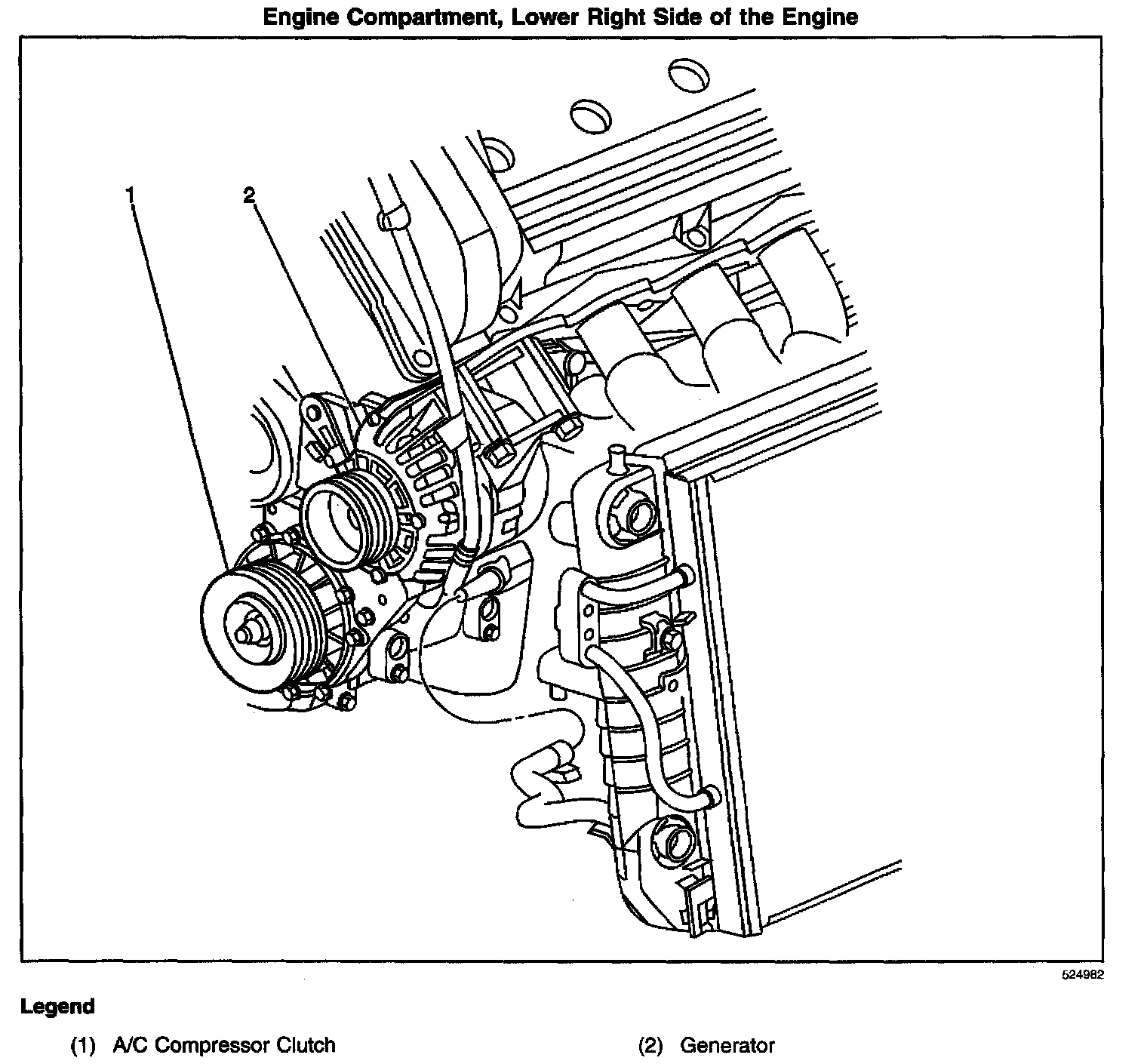 Engine Compartment, Lower Right Side of the Engine

1

2

524982

Legend

(1) A/C Compressor Clutch

(2) Generator