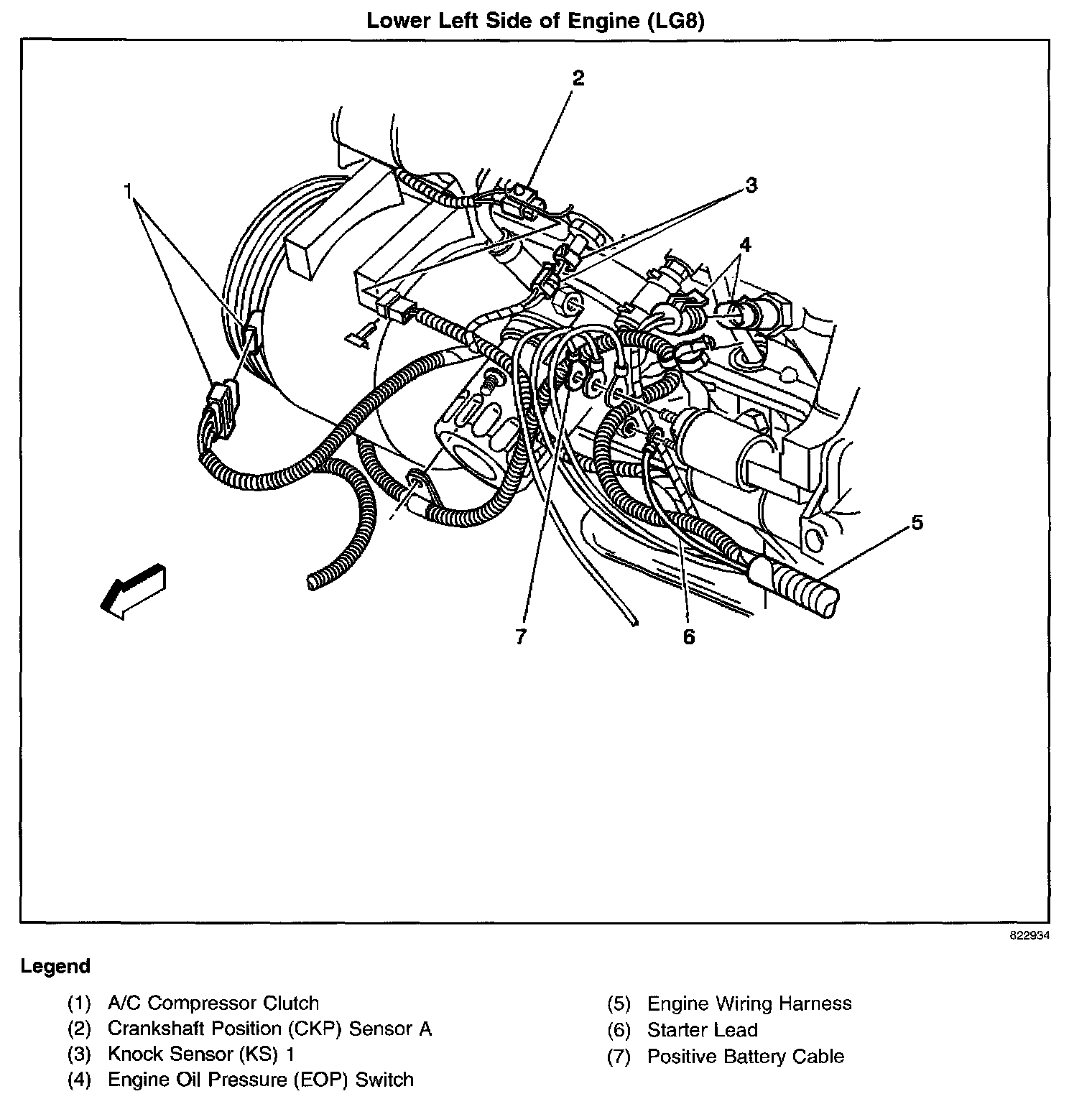 Lower Left Side of Engine (LG8)

2

1

3

4

5

7

6

822934

Legend

(1) A/C Compressor Clutch
(2) Crankshaft Position (CKP) Sensor A
(3) Knock Sensor (KS) 1
(4) Engine Oil Pressure (EOP) Switch

(5) Engine Wiring Harness
(6) Starter Lead
(7) Positive Battery Cable