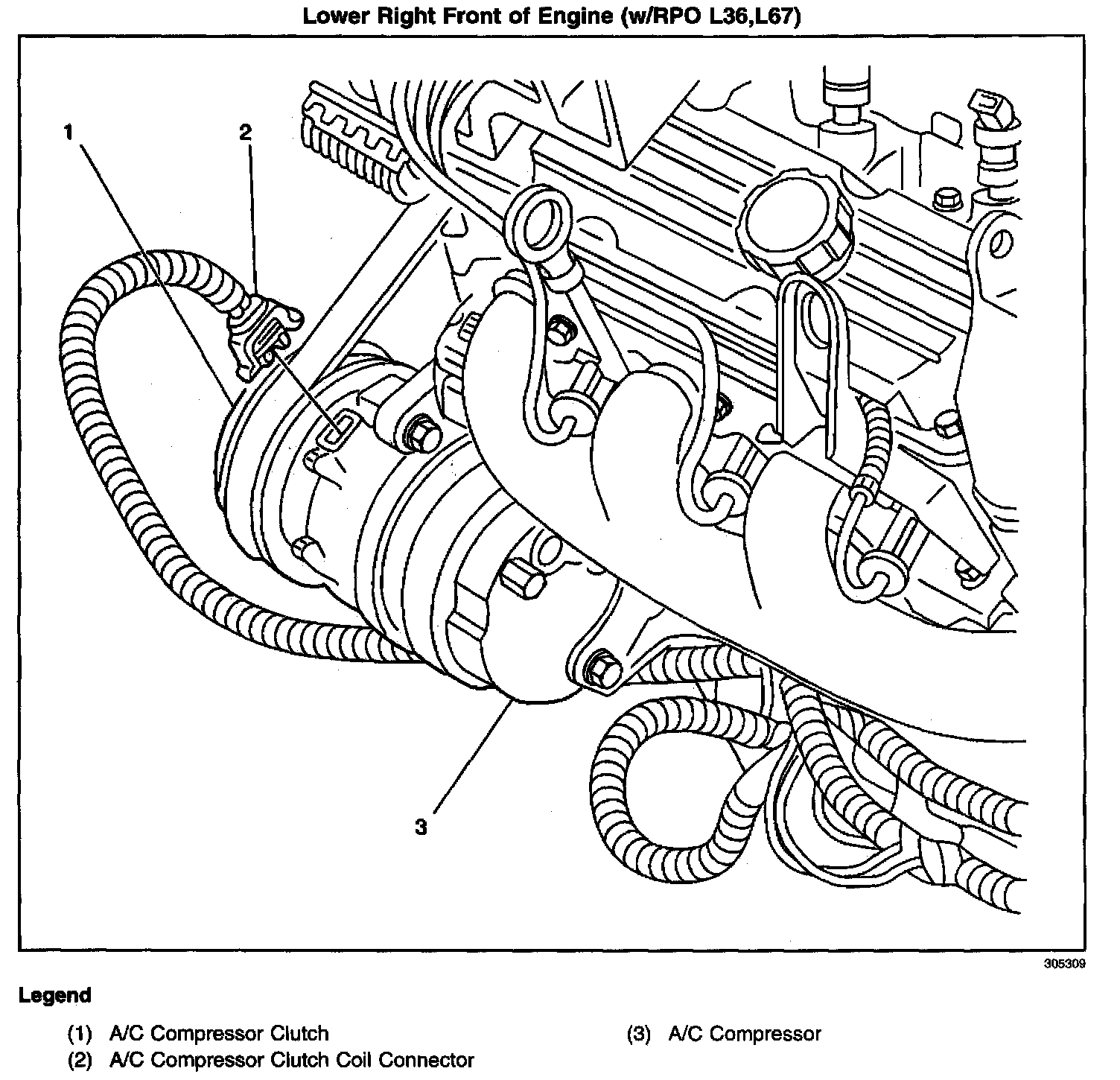 Lower Right Front of Engine (w/RPO L36,L67)

1

2

3

305309

Legend

(1) A/C Compressor Clutch

(2) A/C Compressor Clutch Coil Connector

(3) A/C Compressor