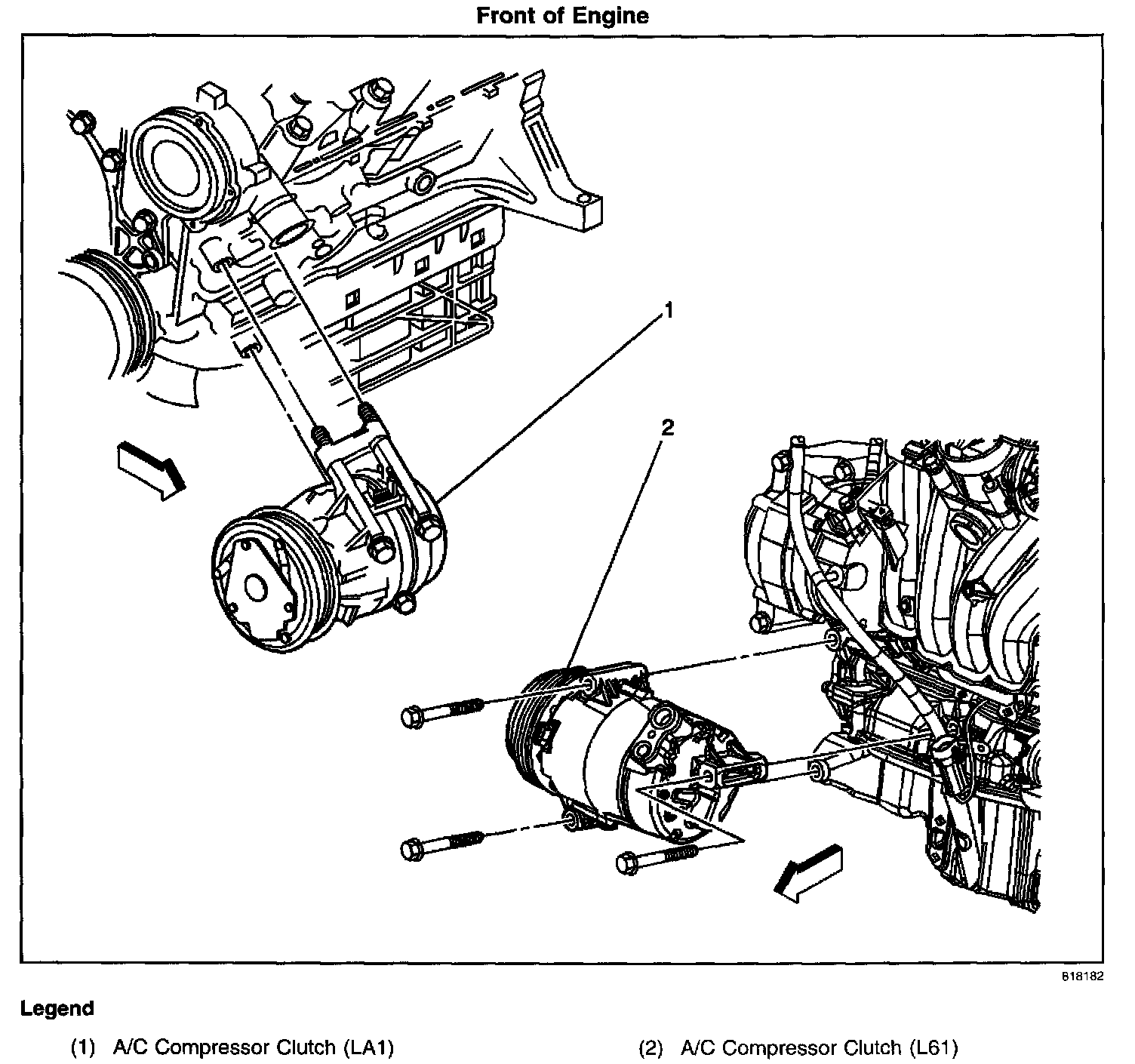 Front of Engine

1

2

818182

Legend

(1) A/C Compressor Clutch (LA1)

(2) A/C Compressor Clutch (L61)