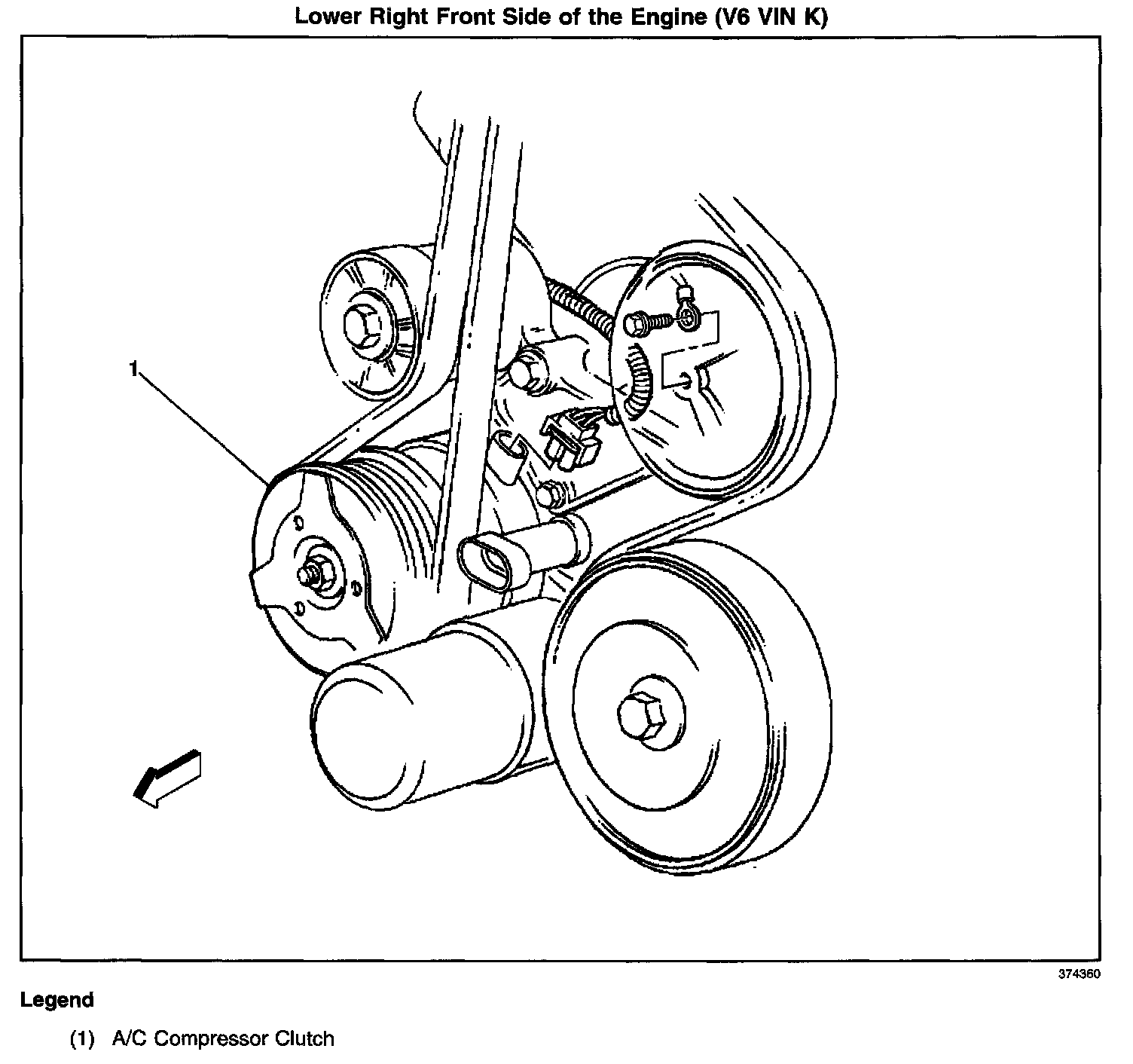 Lower Right Front Side of the Engine (V6 VIN K)

1

374360

Legend

(1) A/C Compressor Clutch