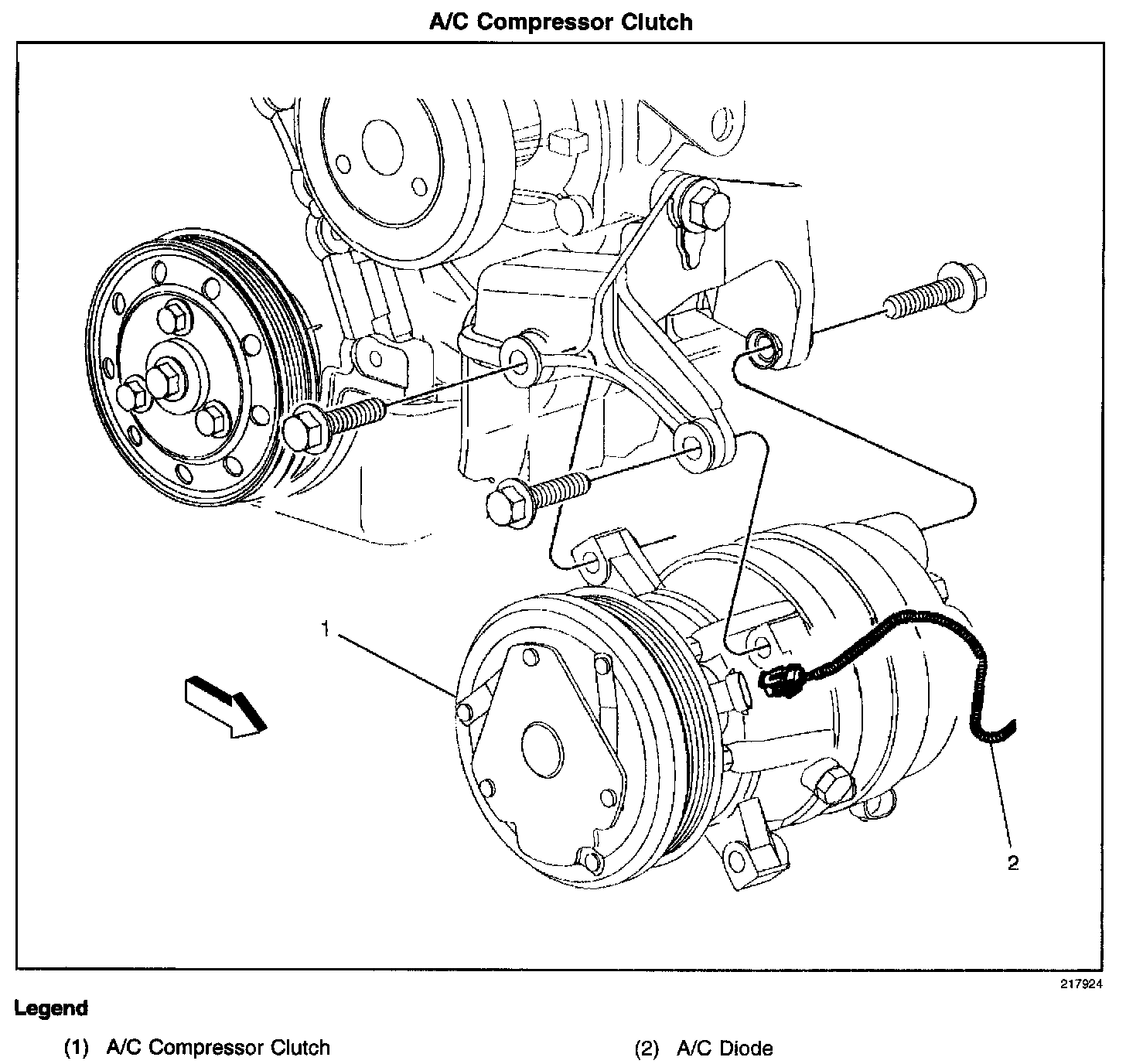 A/C Compressor Clutch

1

2

217924

Legend

(1) A/C Compressor Clutch

(2) A/C Diode