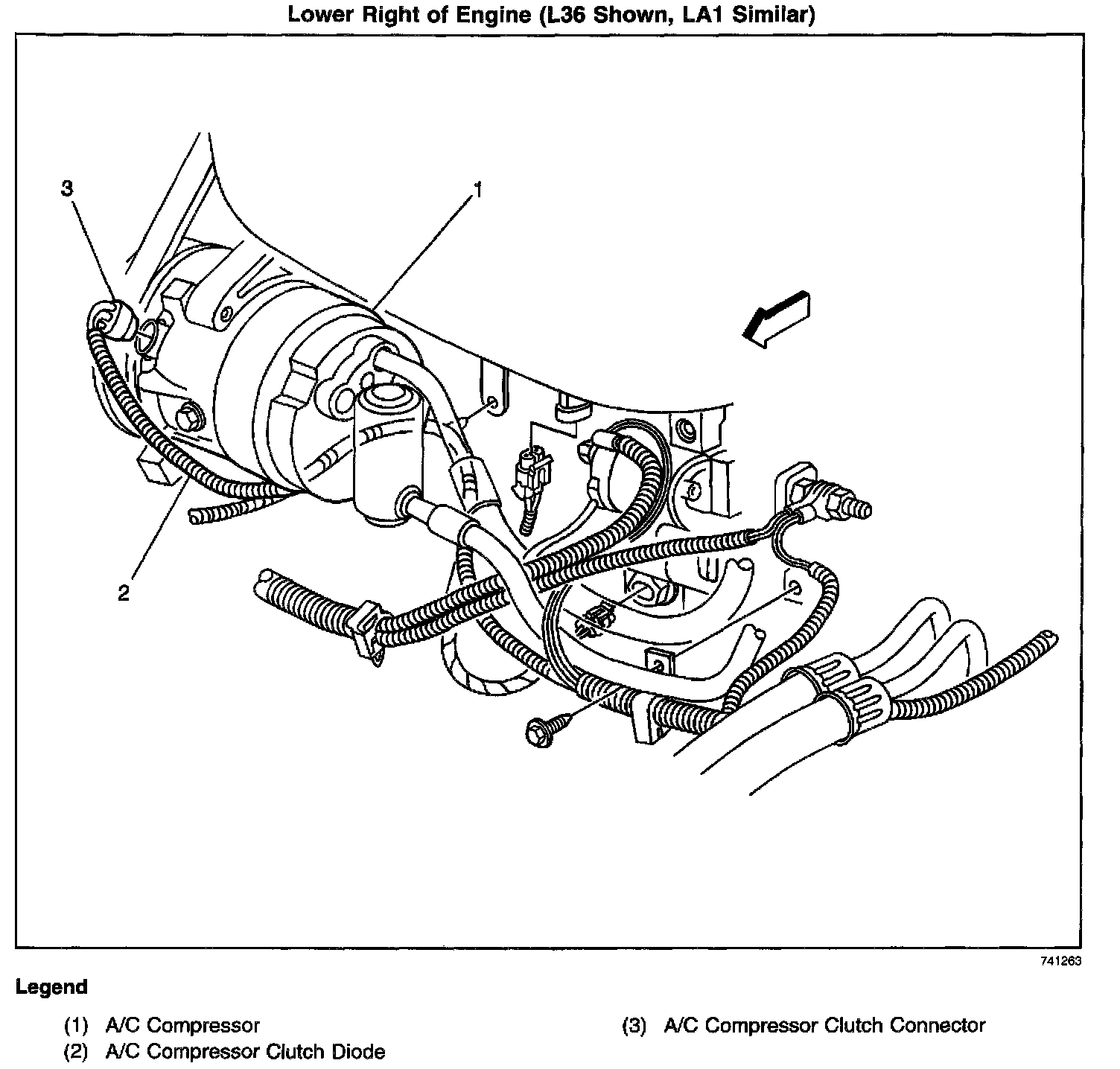 Lower Right of Engine (L36 Shown, LA1 Similar)

3

1

2

741263

Legend

(1) A/C Compressor

(2) A/C Compressor Clutch Diode

(3) A/C Compressor Clutch Connector