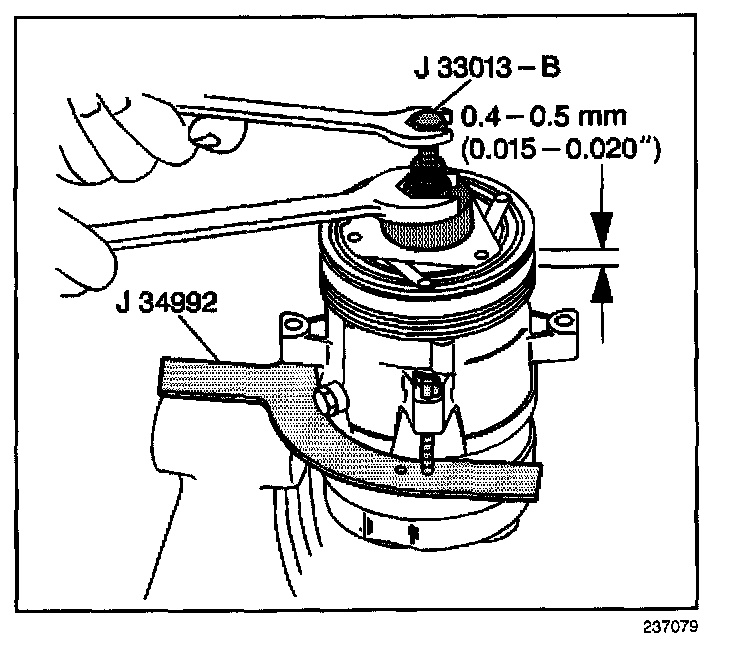 J 33013 – B

0.4 – 0.5 mm
(0.015 – 0.020")

J 34992

237079