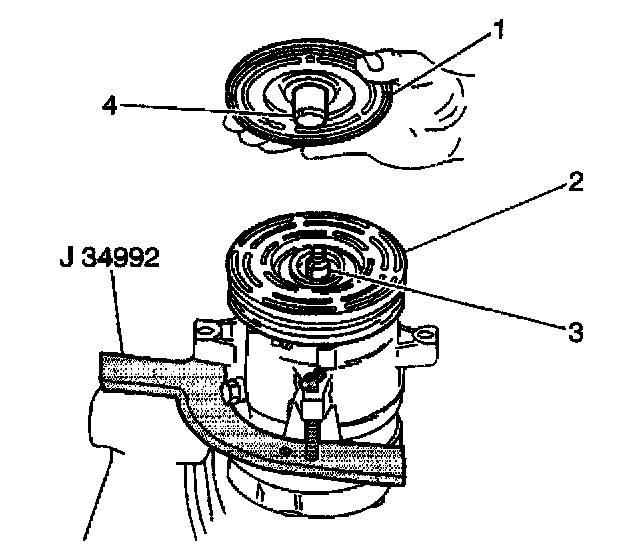 1
4
2
J 34992
3