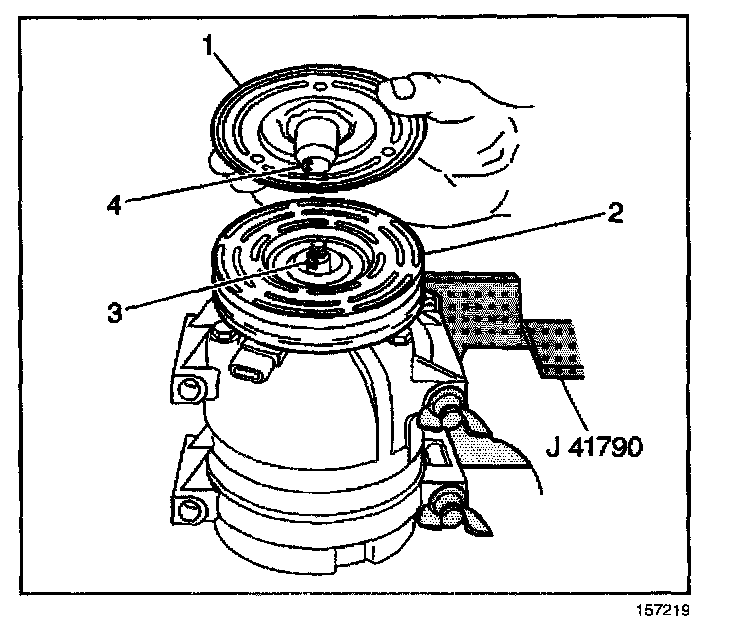 1
4
2
3
J 41790
157219