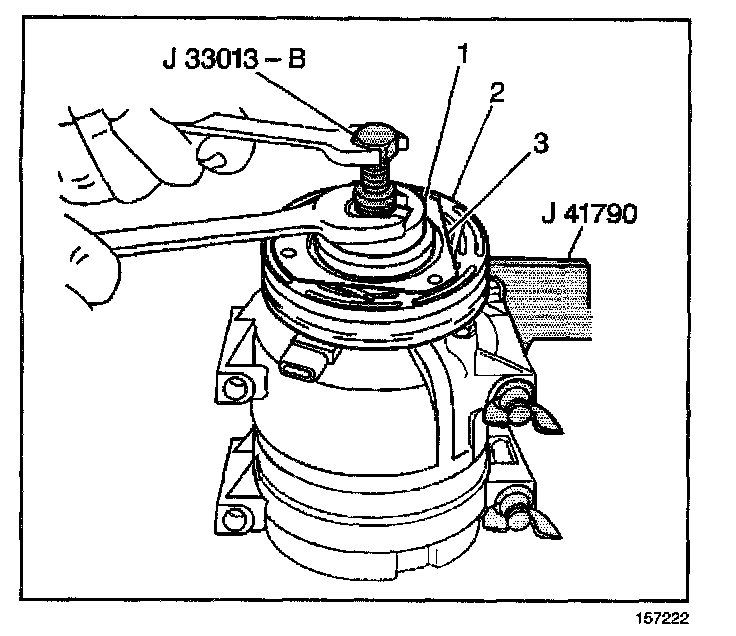 J 33013 – B
1
2
3
J 41790
157222