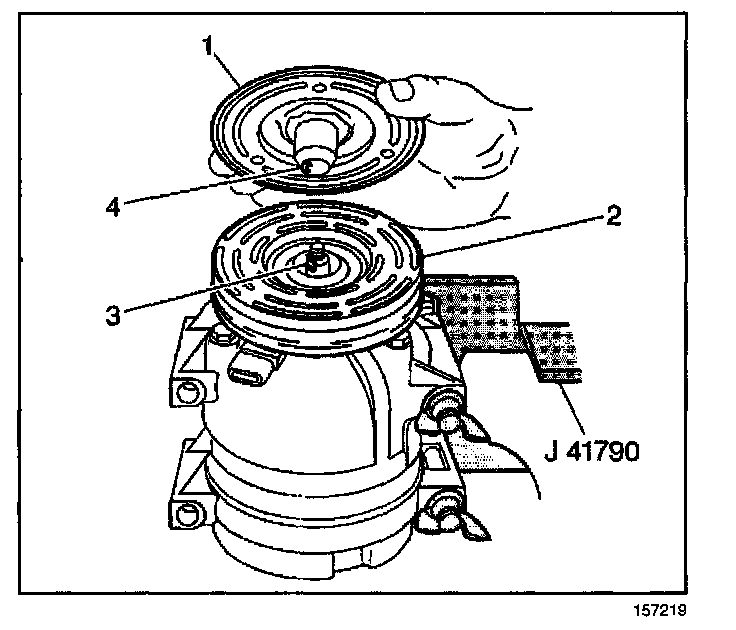 1
4
2
3
J 41790
157219