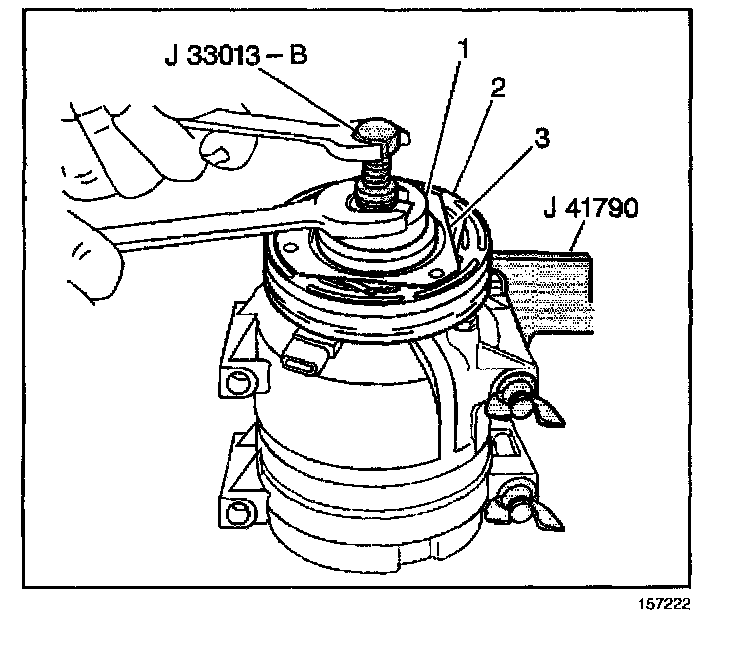 J 33013 – B

1

2

3

J 41790

157222