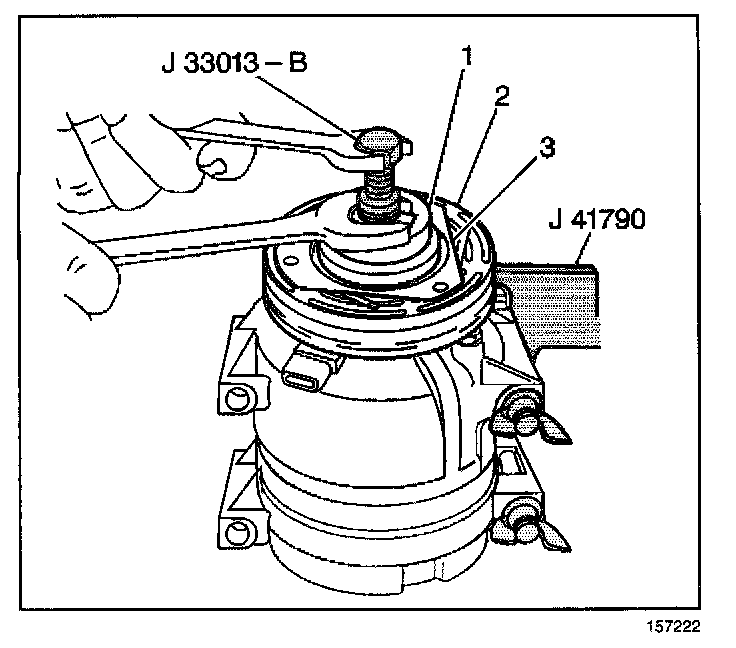 J 33013 – B
1
2
3
J 41790
157222