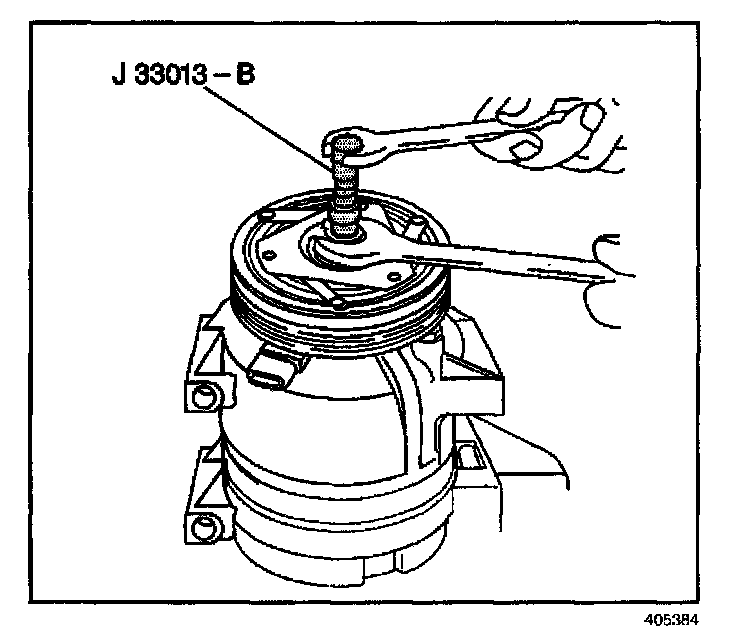 J 33013 – B

405384