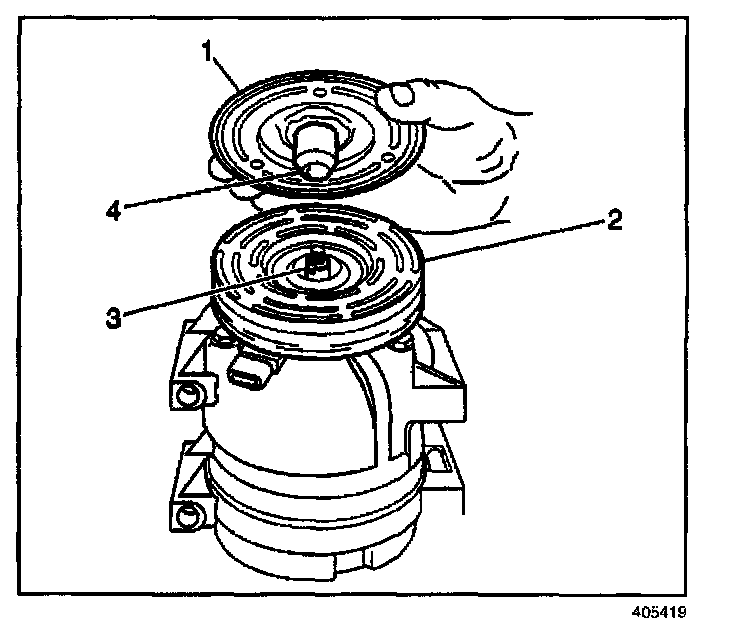 1
4
2
3
405419