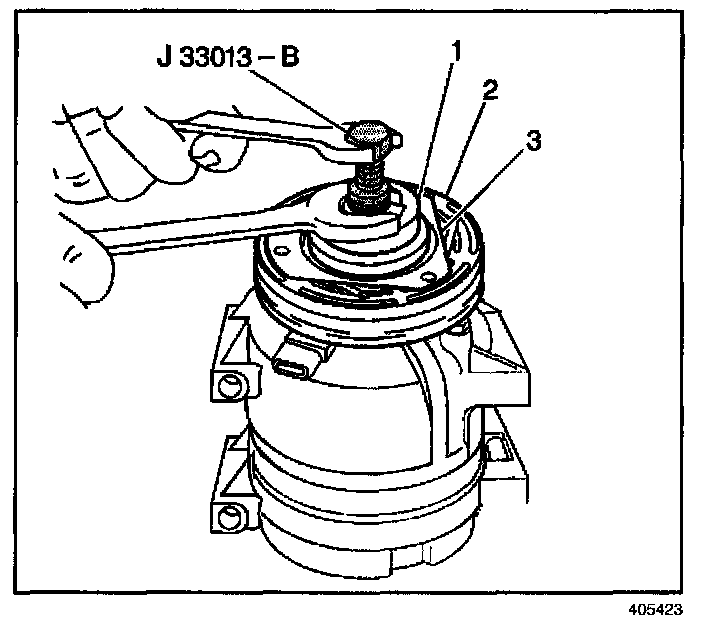 J 33013 – B

1

2

3

405423