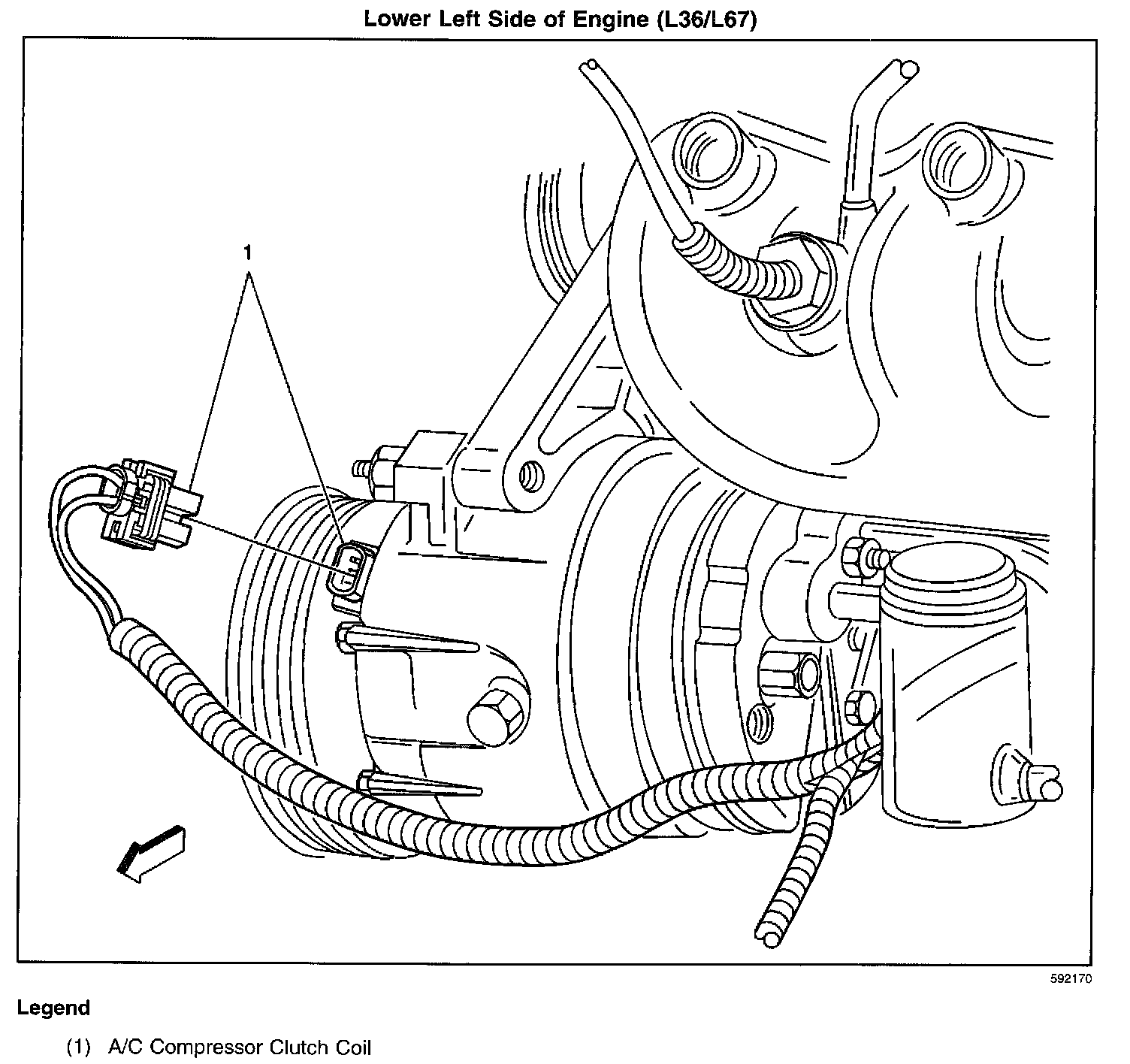 Lower Left Side of Engine (L36/L67)

1

592170

Legend

(1) A/C Compressor Clutch Coil