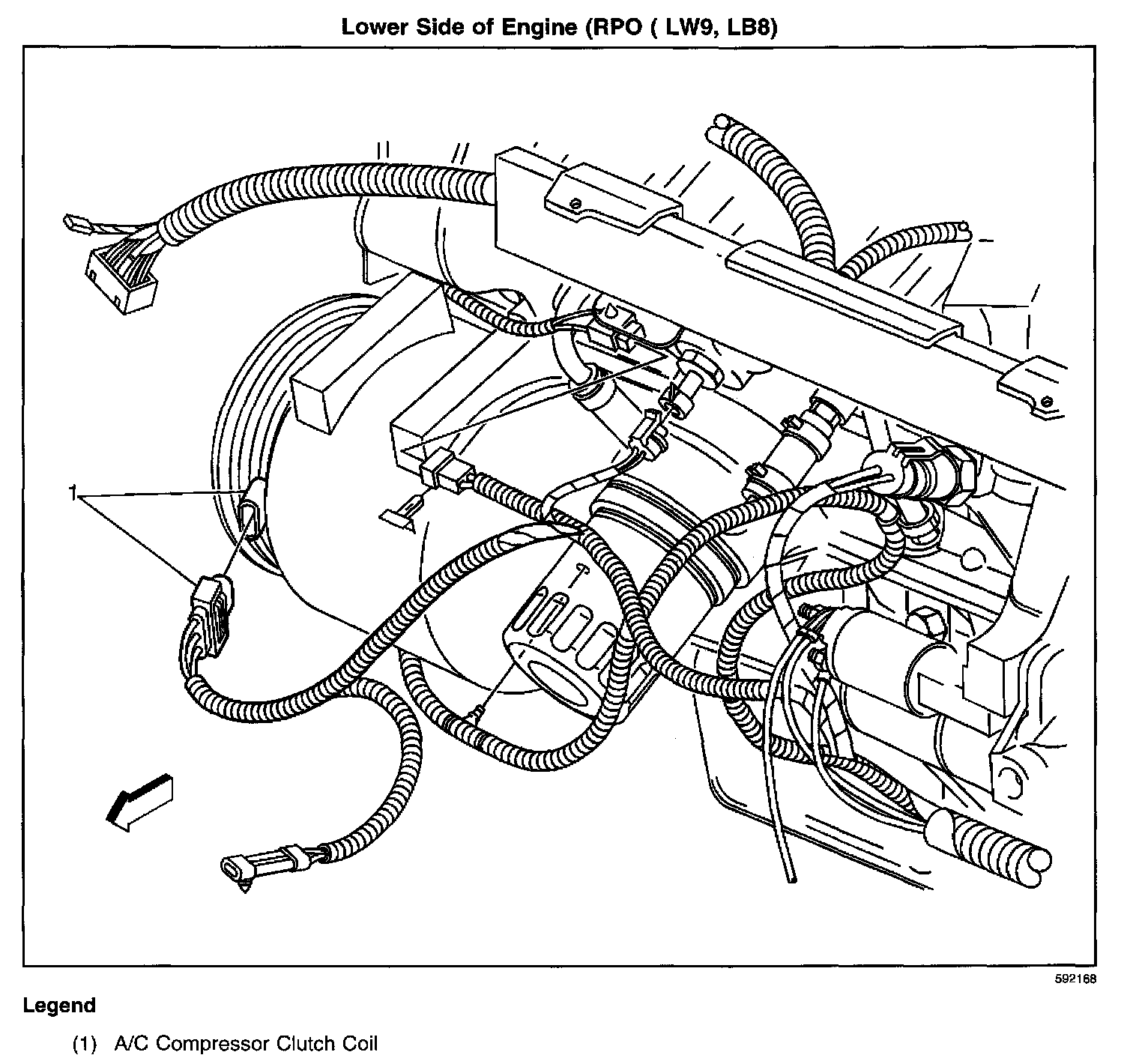 Lower Side of Engine (RPO ( LW9, LB8)

1

592168

Legend

(1) A/C Compressor Clutch Coil