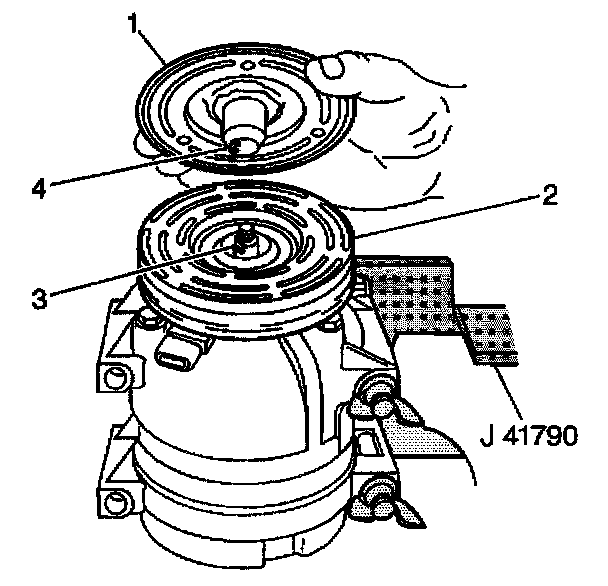 1
4
2
3
J 41790