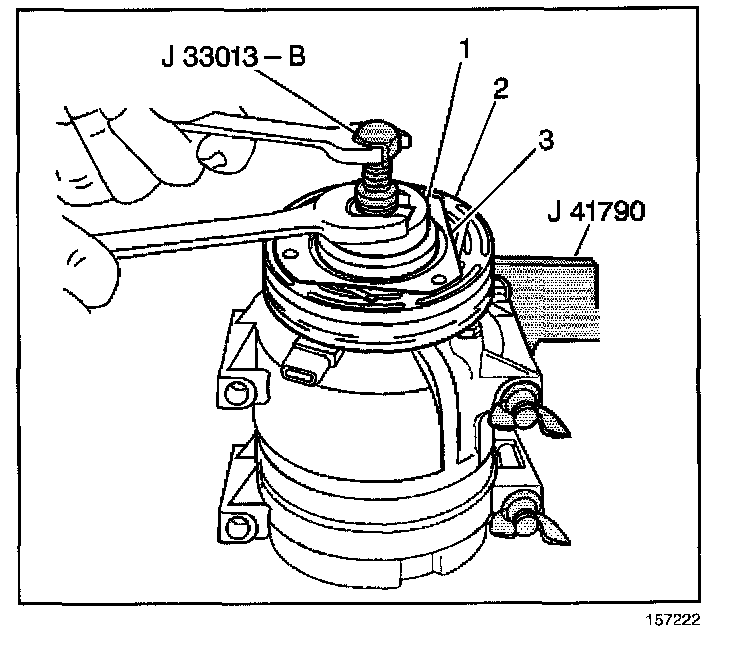 J 33013 – B
1
2
3
J 41790
157222