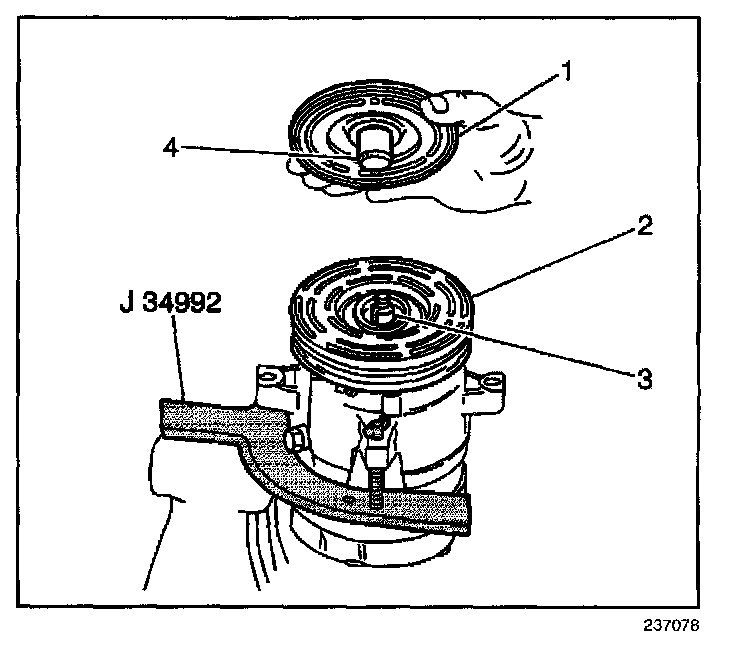 1
4
2
J 34992
3
237078