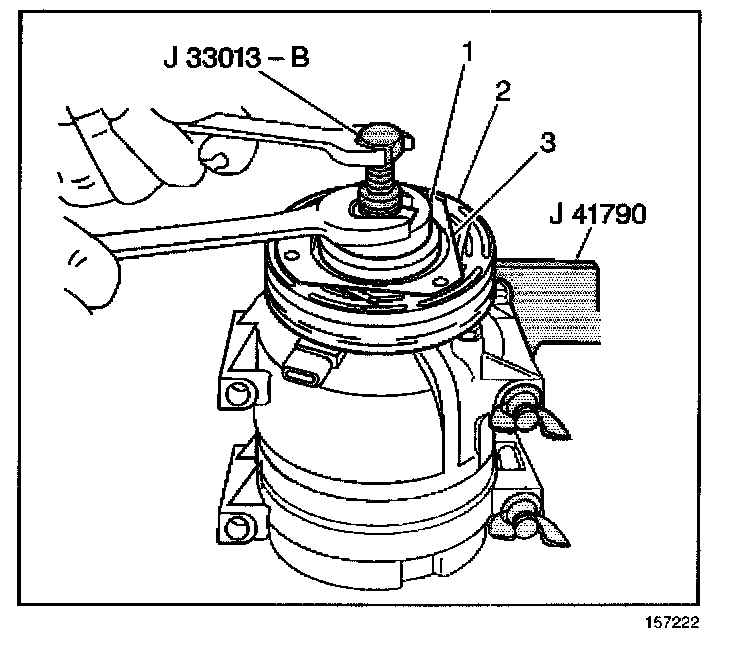 J 33013 – B
1
2
3
J 41790
157222