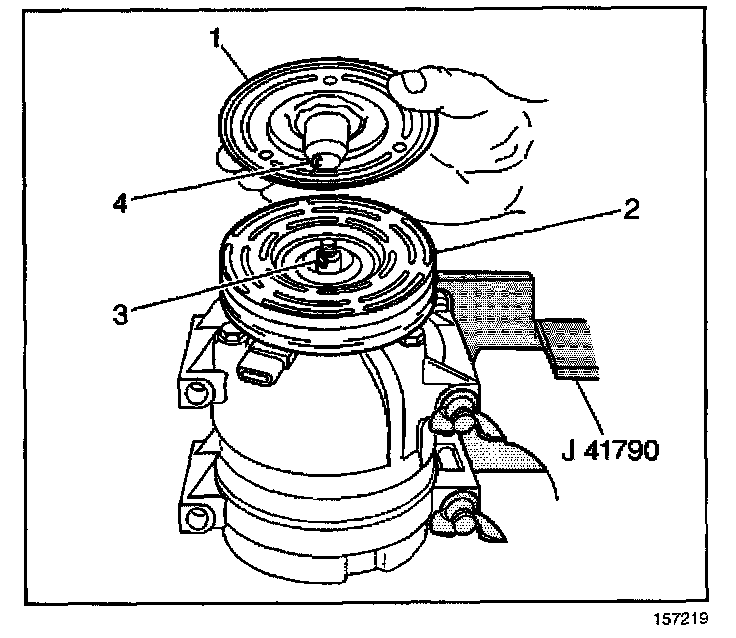 1
4
2
3
J 41790
157219