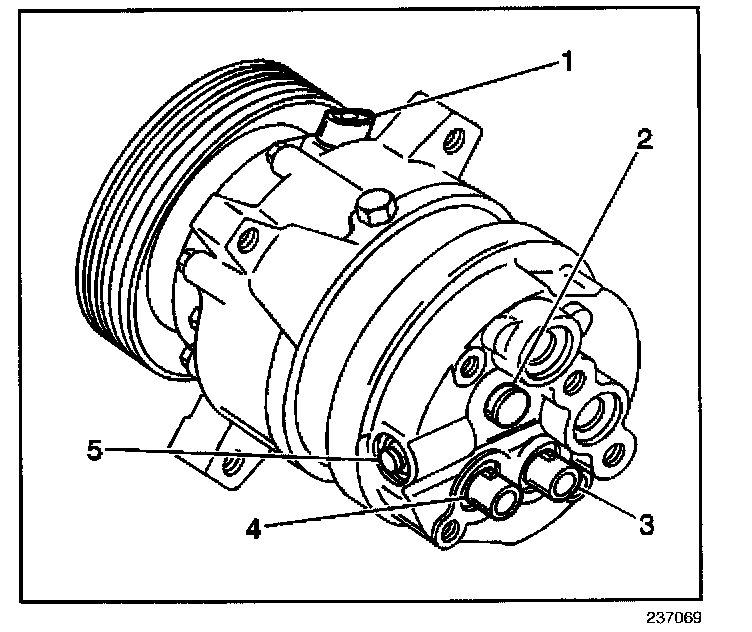 1
2
5
4
3
237069