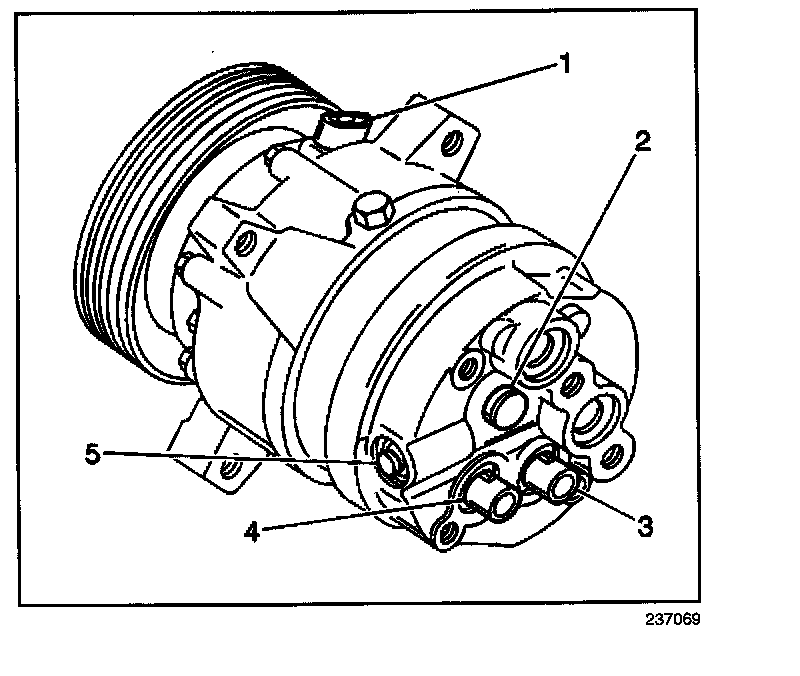 1
2
5
4
3
237069