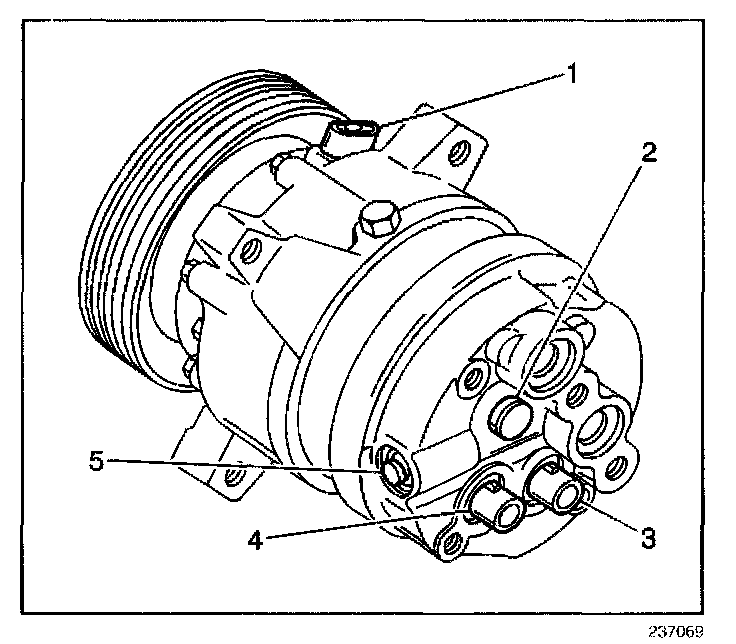 1
2
5
4
3
237069