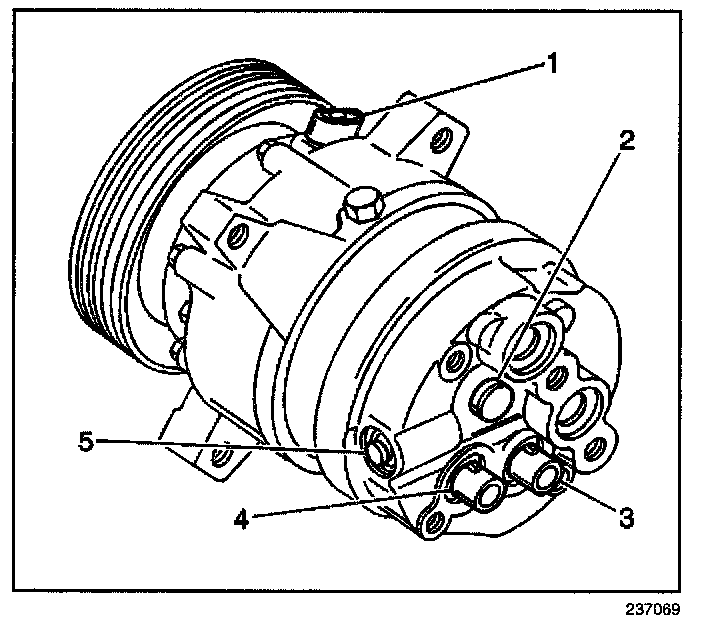 1
2
5
4
3
237069