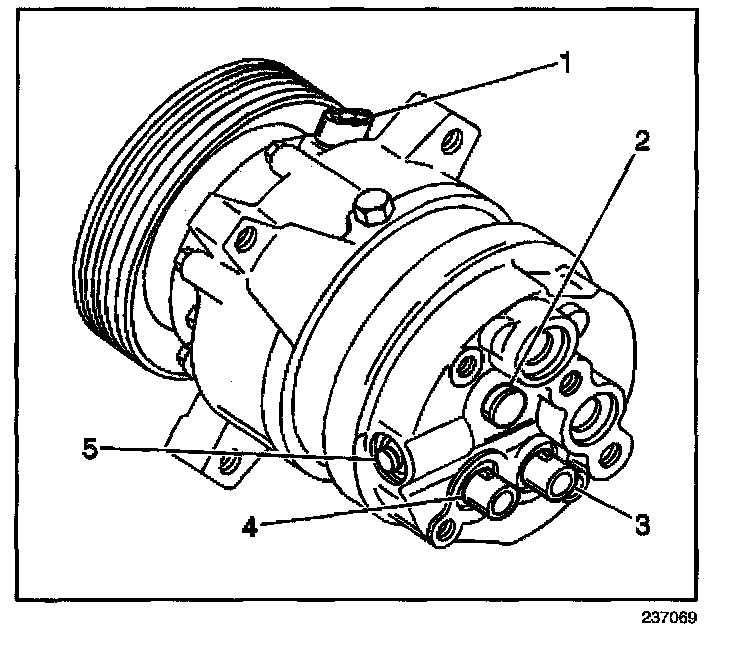 1
2
5
4
3
237069