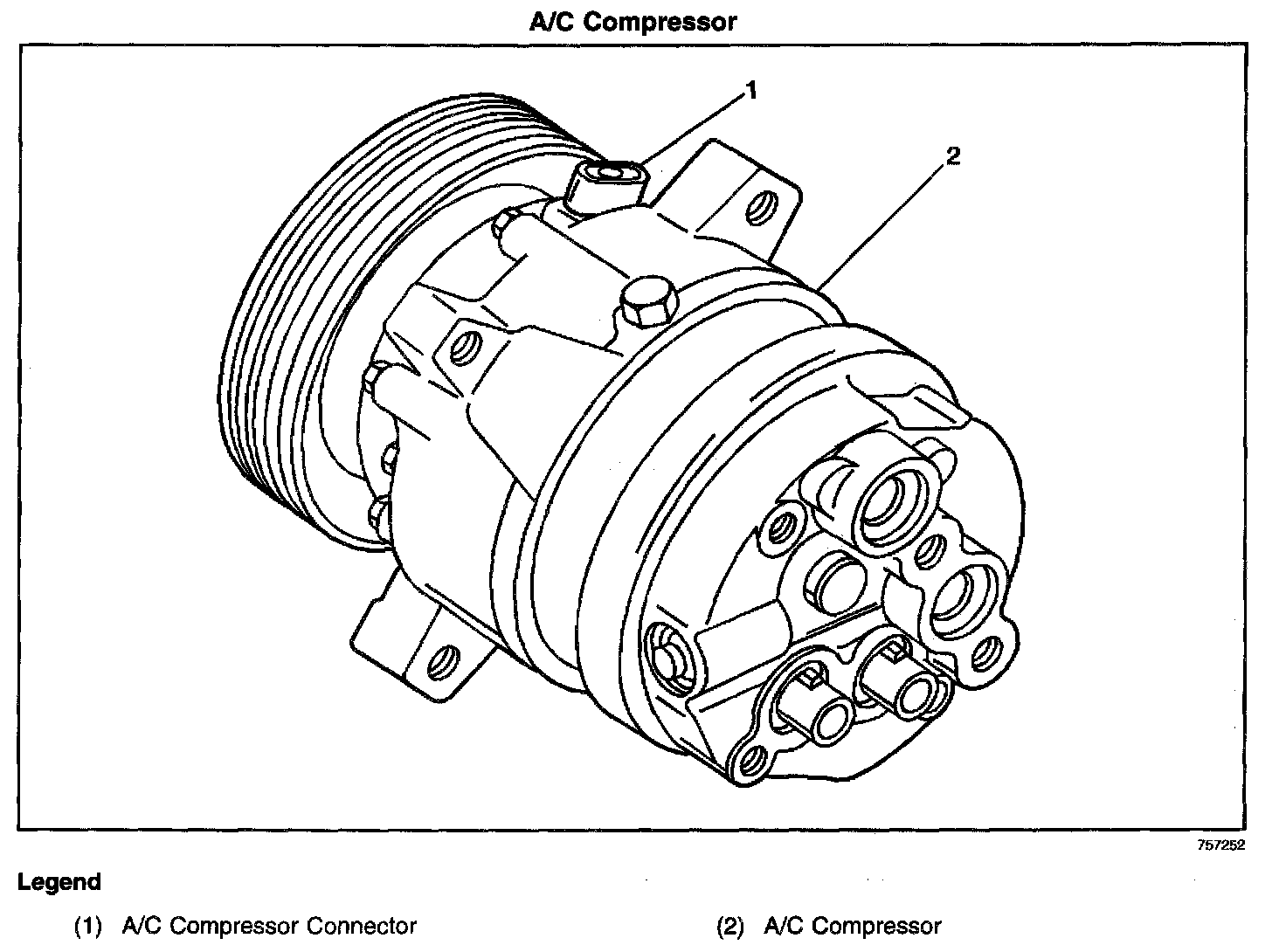 A/C Compressor

1

2

757252

Legend

(1) A/C Compressor Connector

(2) A/C Compressor