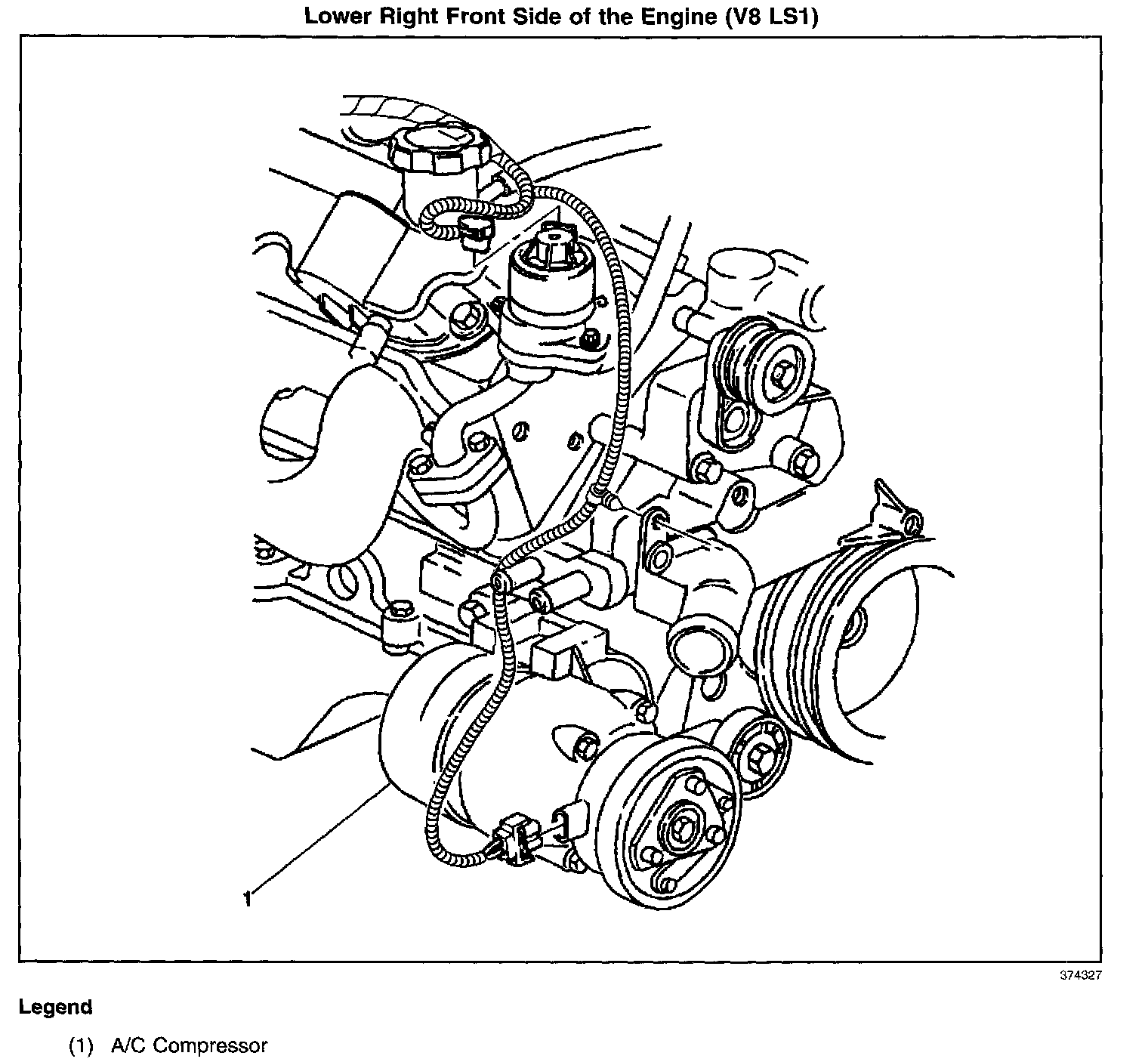 Lower Right Front Side of the Engine (V8 LS1)

1

374327

Legend

(1) A/C Compressor