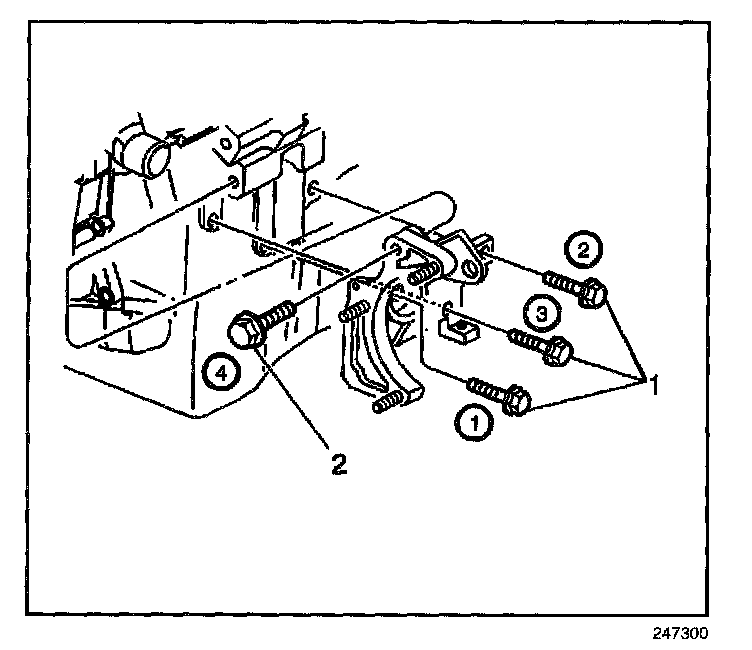 2
3
1
4
1
2
247300