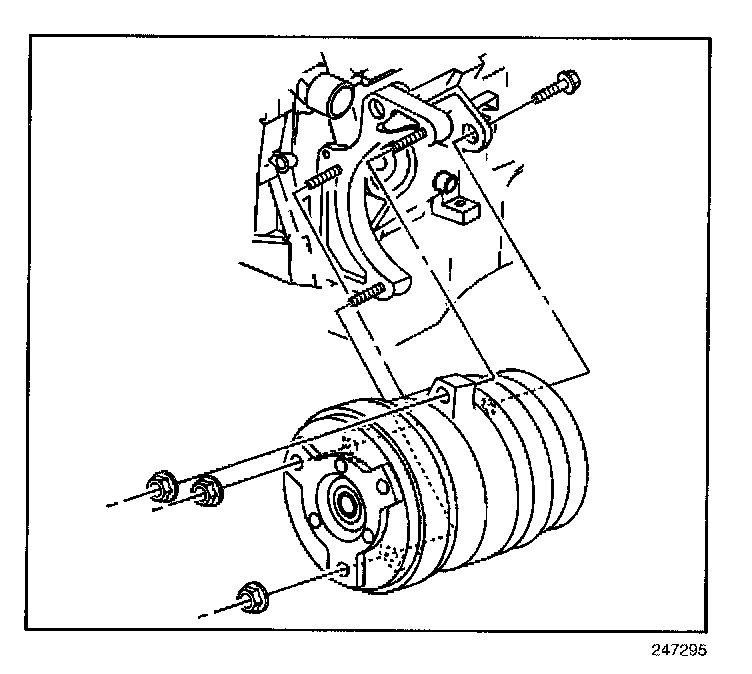 247295