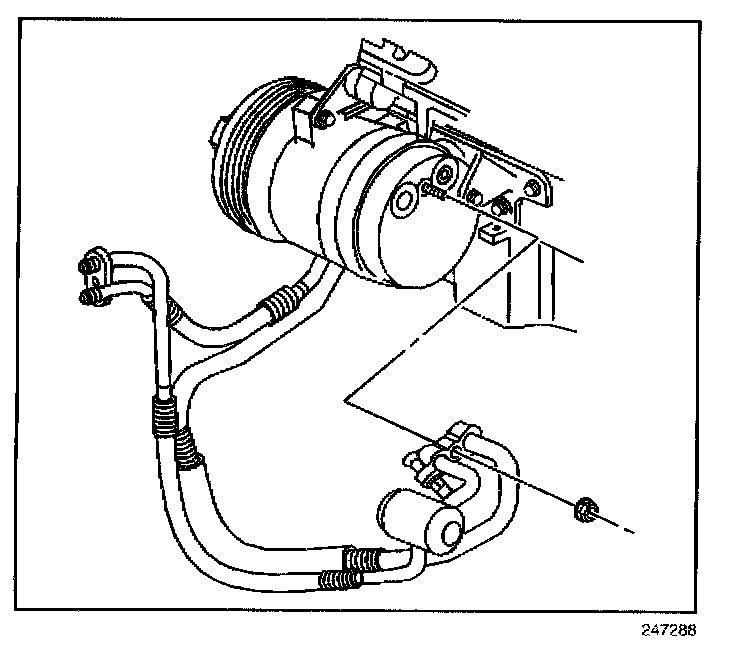 247288