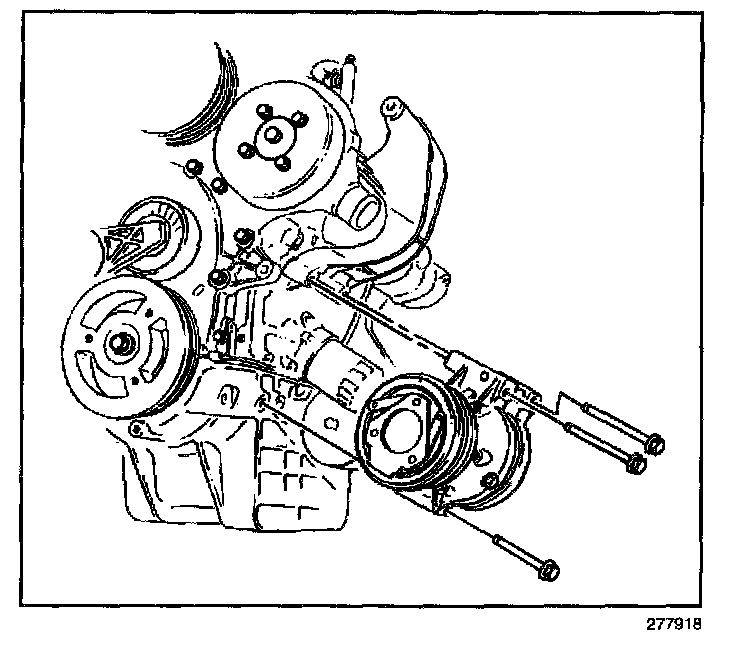 277918