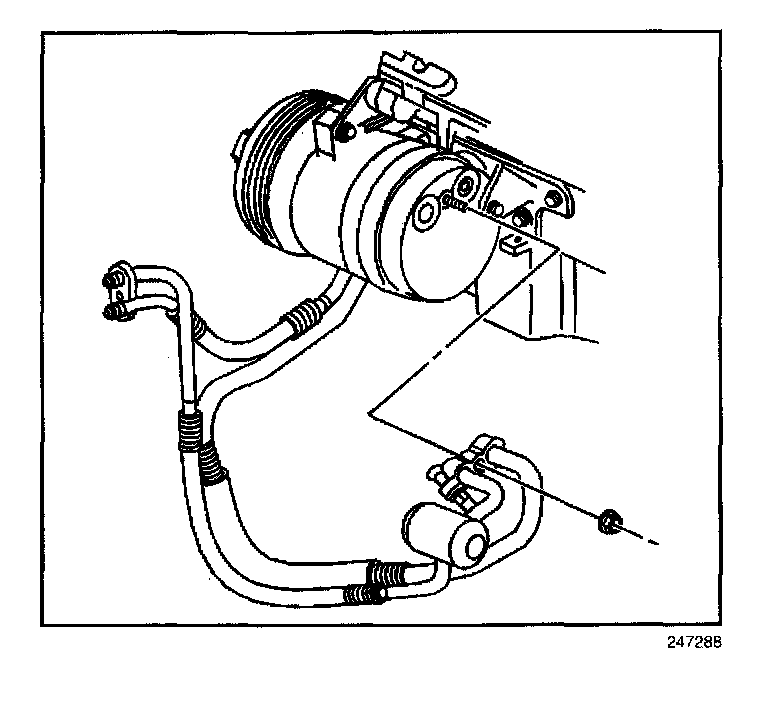 247288