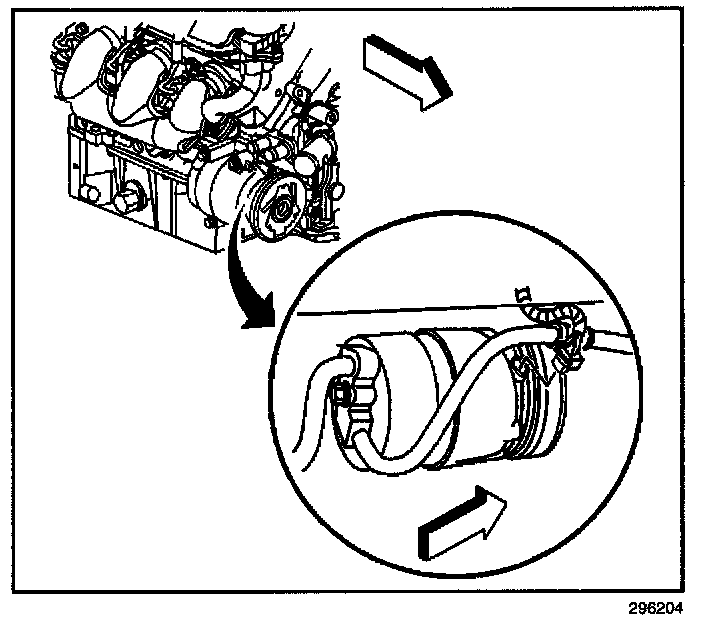 296204