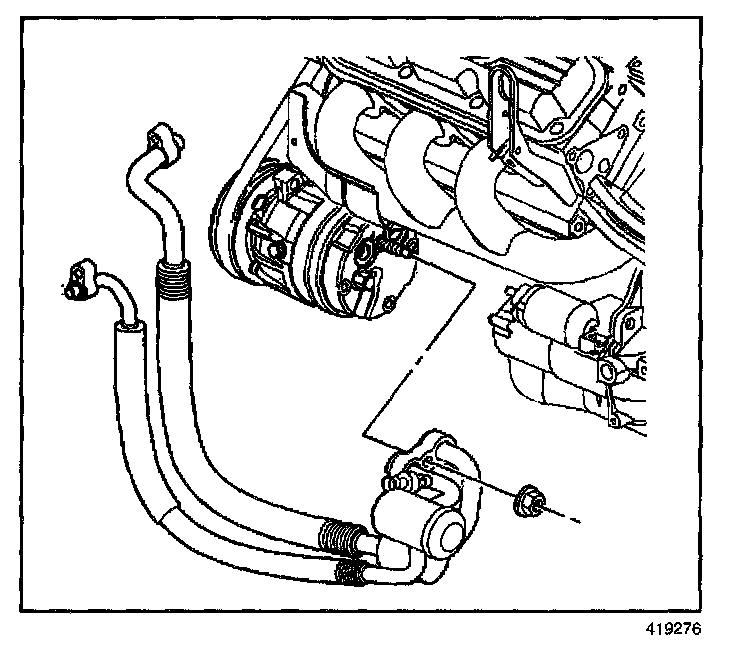 419276