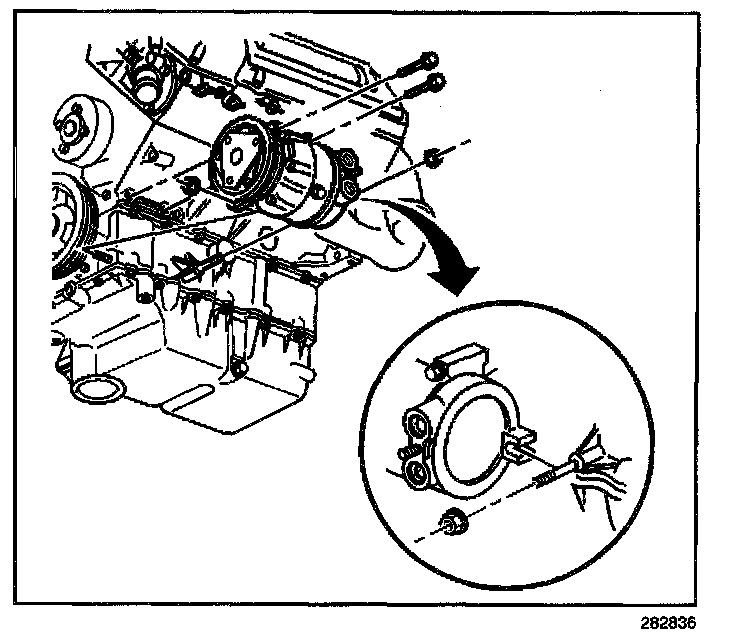 282836