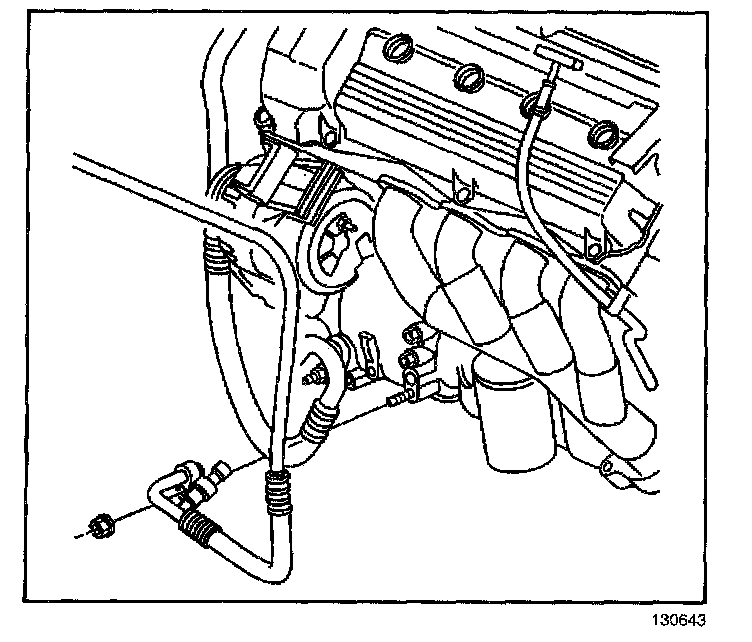 130643