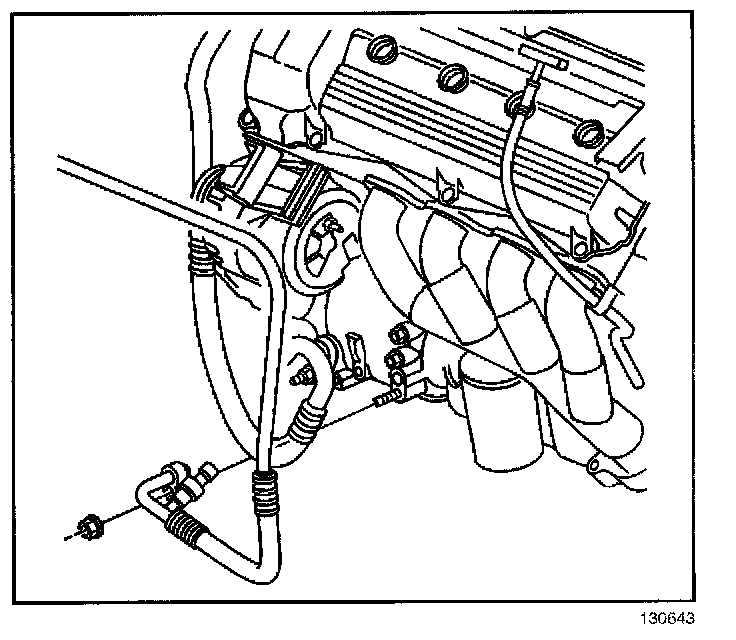 130643