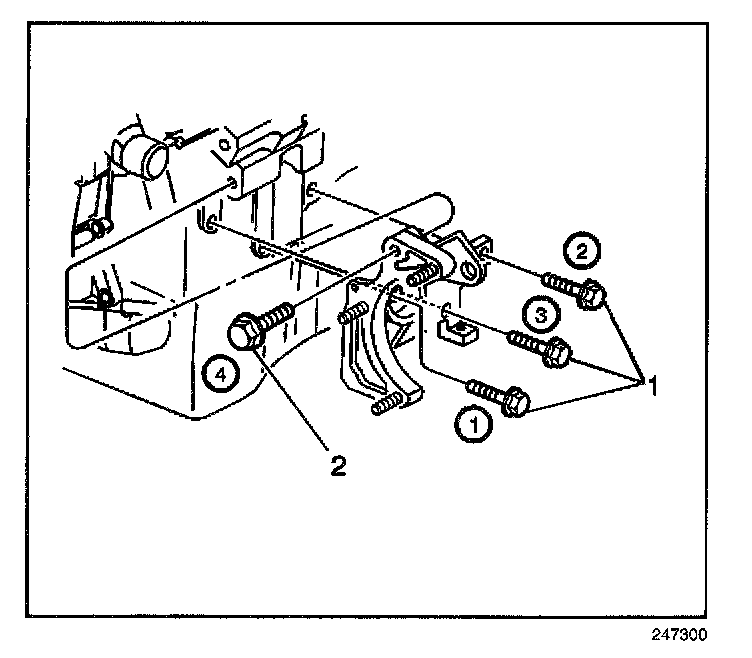 2
3
1
4
1
2
247300