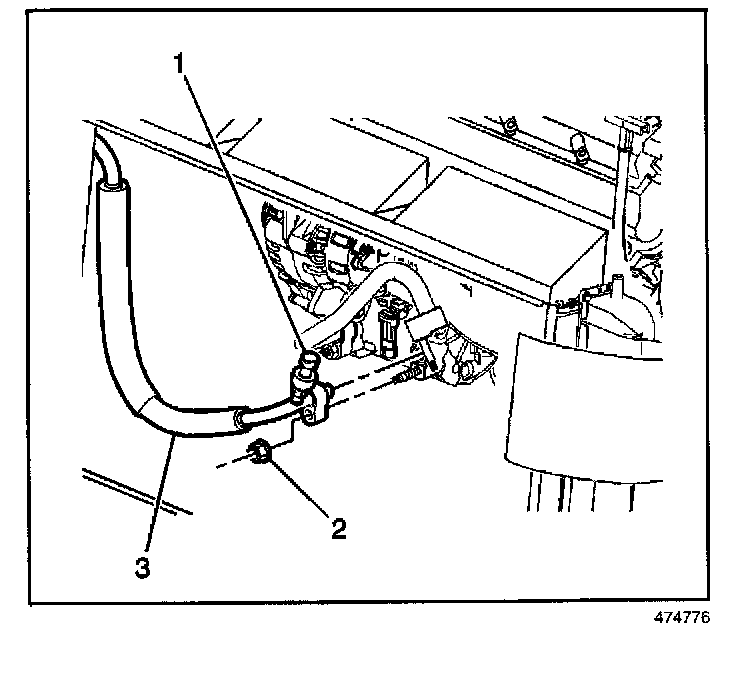 1
2
3
474776