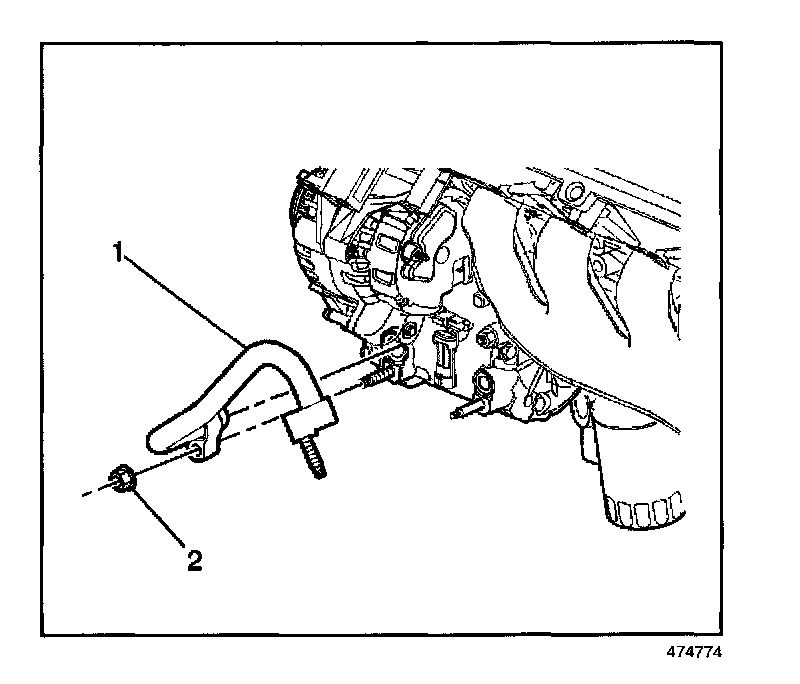 1

2

474774