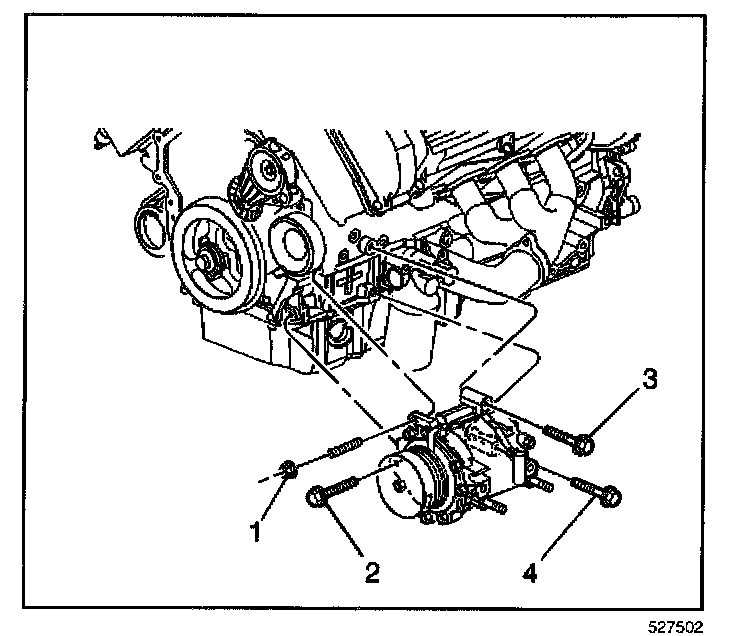 3
1
2
4
527502