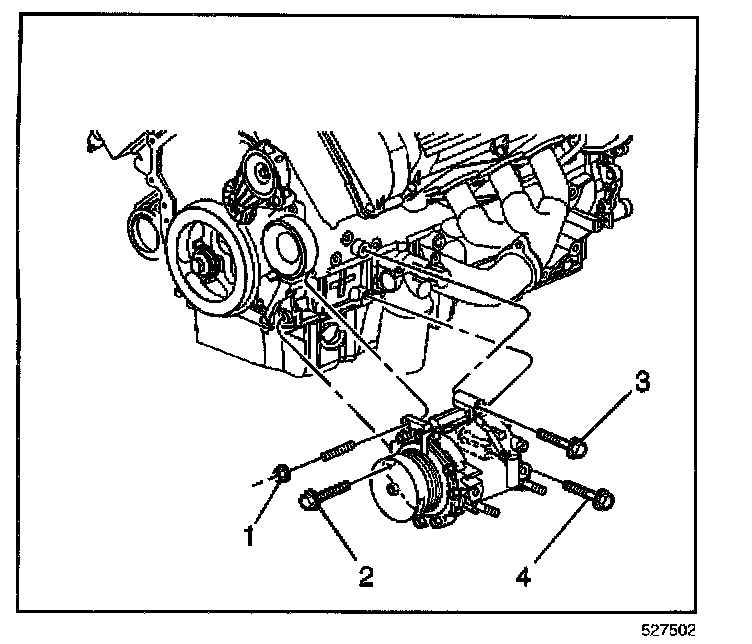 3
1
2
4
527502