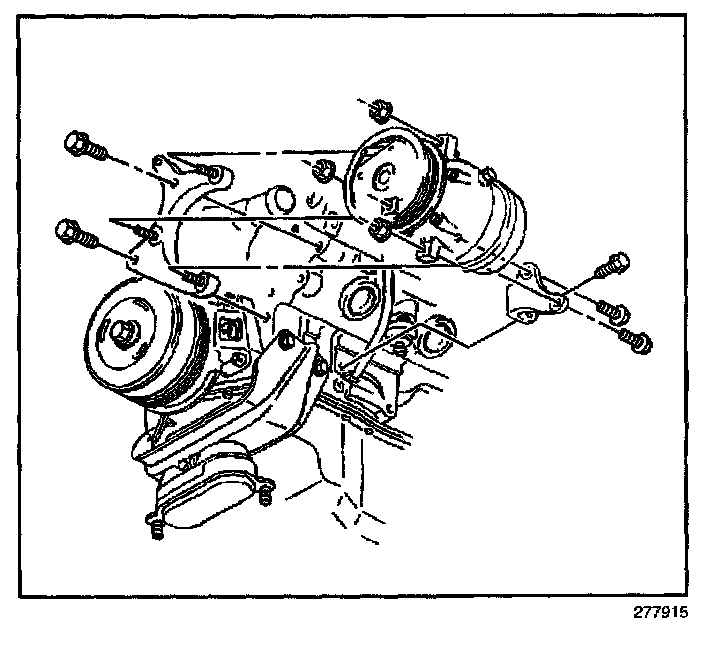 277915