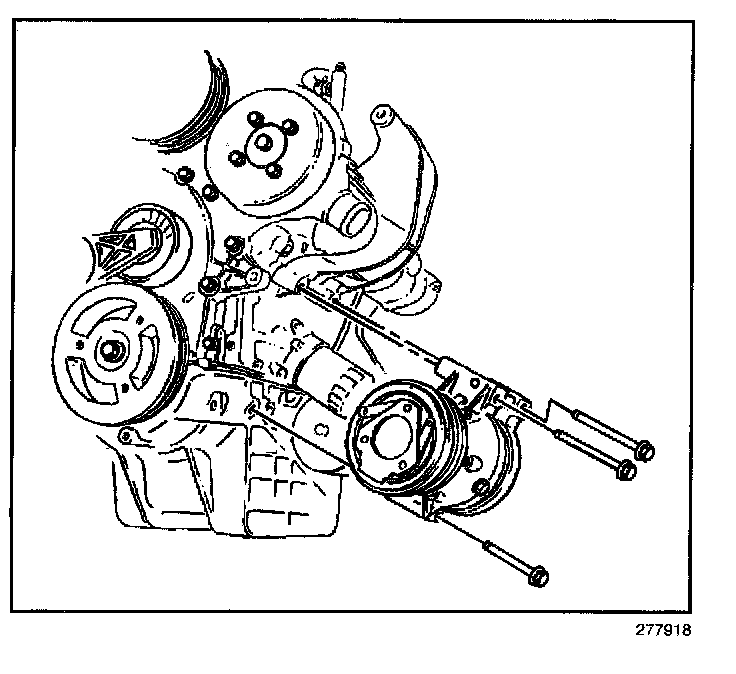 277918